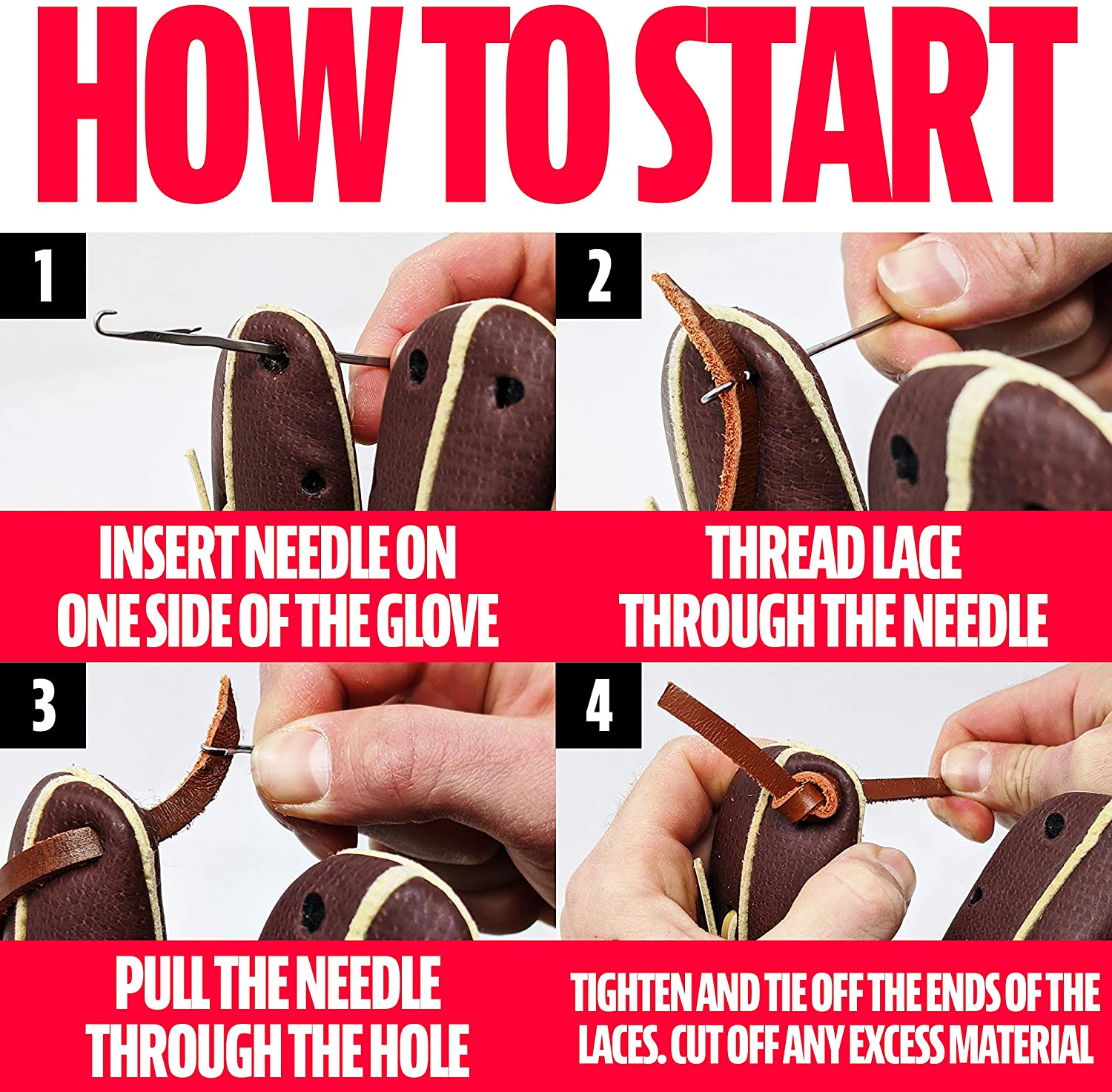 HOW TO START

1

INSERT NEEDLE ON ONE SIDE OF THE GLOVE

2

THREAD LACE THROUGH THE NEEDLE

3

PULL THE NEEDLE THROUGH THE HOLE

4

TIGHTEN AND TIE OFF THE ENDS OF THE LACES. CUT OFF ANY EXCESS MATERIAL